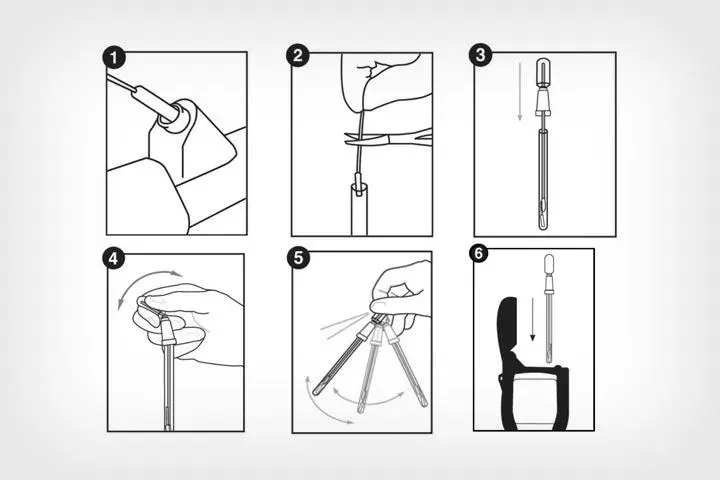 1
2
3
4
5
6